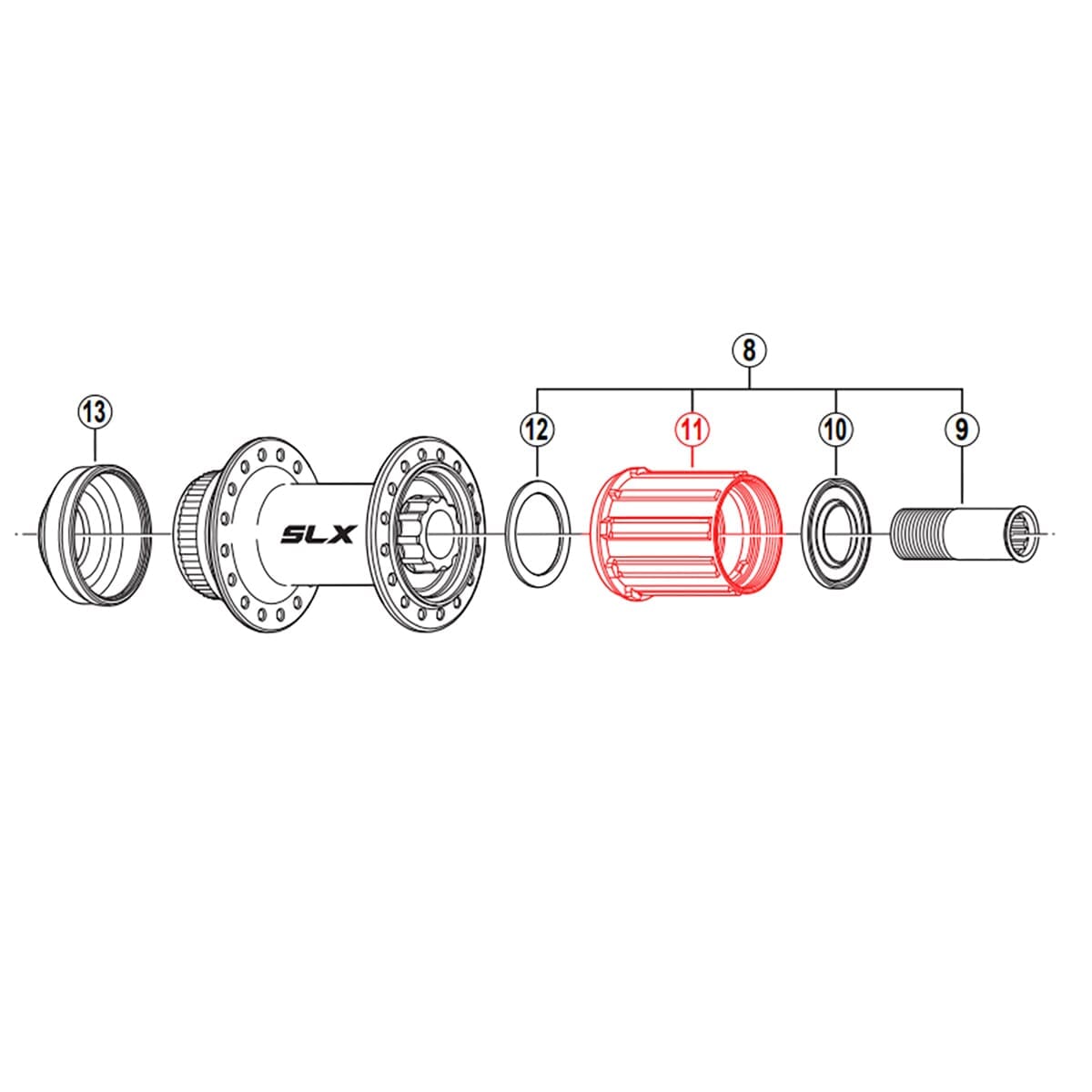 8

13

12

11

10

9

SLX