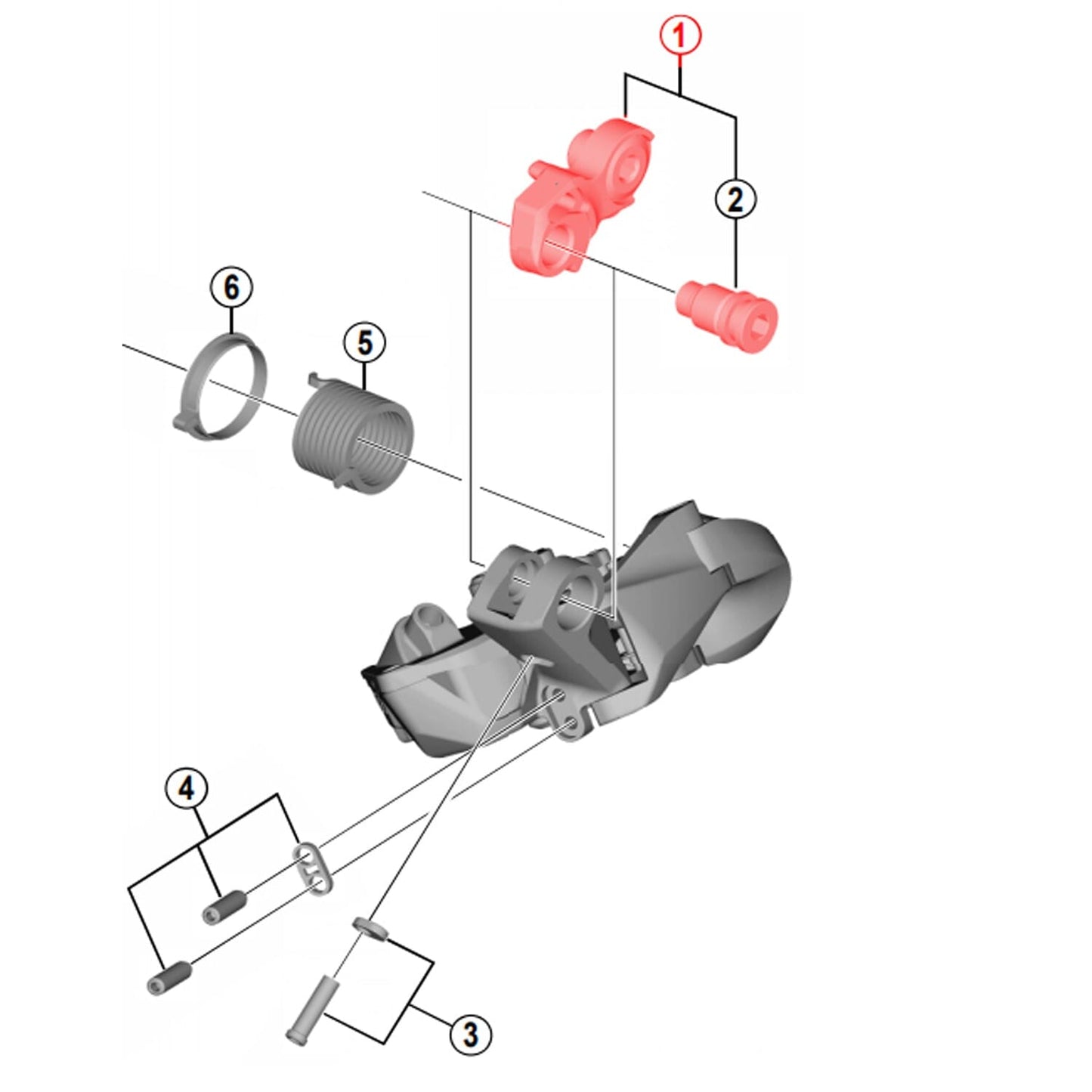 1
2
6
5
4
3