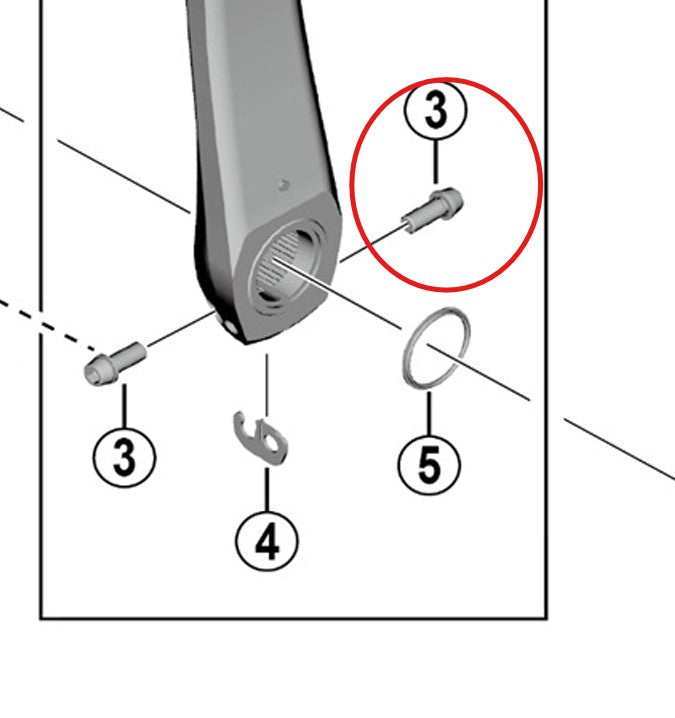 3

3

4

5