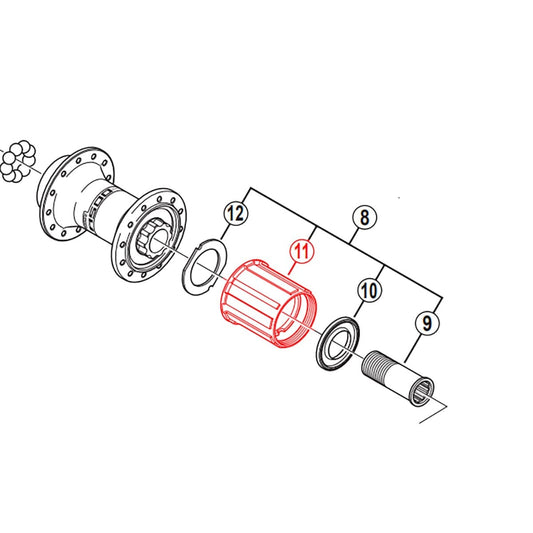 12
8
11
10
9