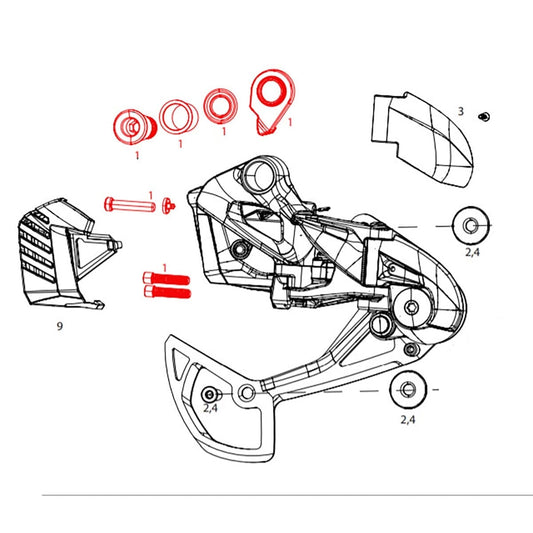 1
1
1
1
3
1
2,4
1
9
2,4
2,4