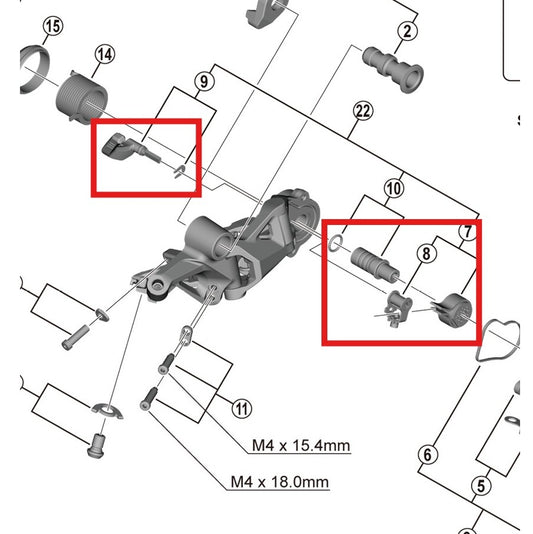 15
14
9
2
22
10
7
8
11
M4 x 15.4mm
M4 x 18.0mm
6
5