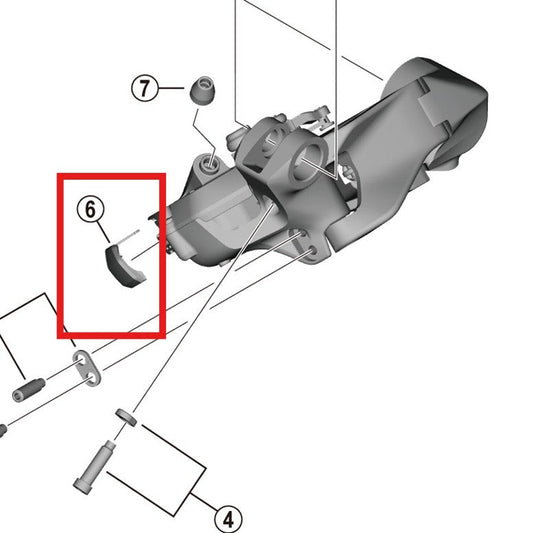 7
6
4